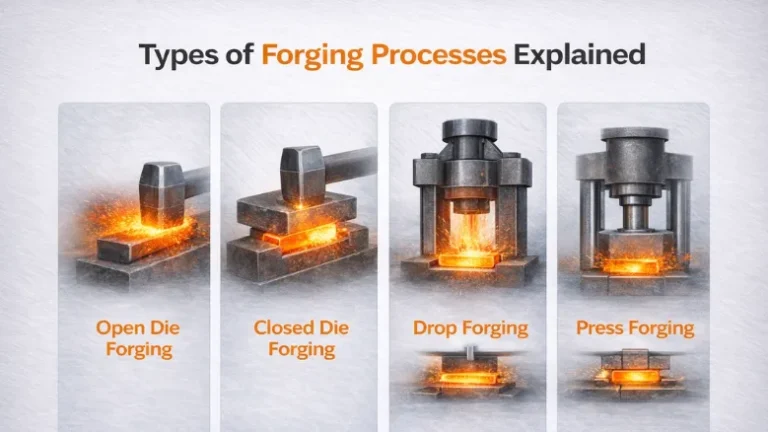 Types of Forging Processes Explained

Open Die Forging

Closed Die Forging

Drop Forging

Press Forging