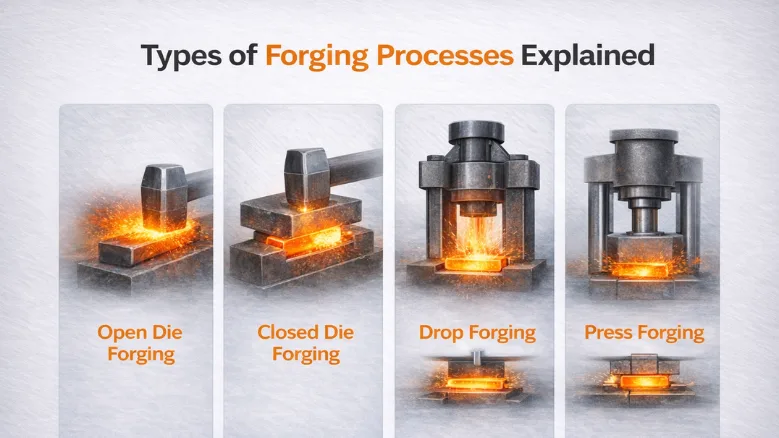 Types of Forging Processes Explained

Open Die Forging

Closed Die Forging

Drop Forging

Press Forging